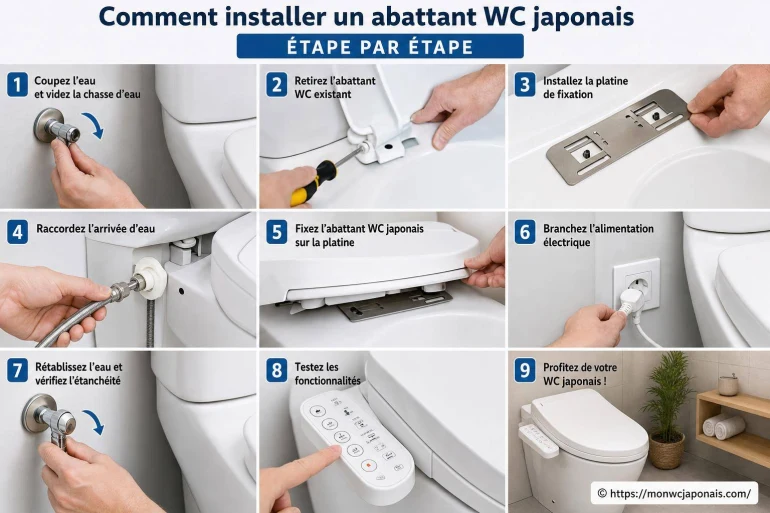 Comment installer un abattant WC japonais

ÉTAPE PAR ÉTAPE

1 Coupez l'eau et videz la chasse d'eau

2 Retirez l'abattant WC existant

3 Installez la platine de fixation

4 Raccordez l'arrivée d'eau

5 Fixez l'abattant WC japonais sur la platine

6 Branchez l'alimentation électrique

7 Rétablissez l'eau et vérifiez l'étanchéité

8 Testez les fonctionnalités

9 Profitez de votre WC japonais !

© https://monwcjaponais.com/