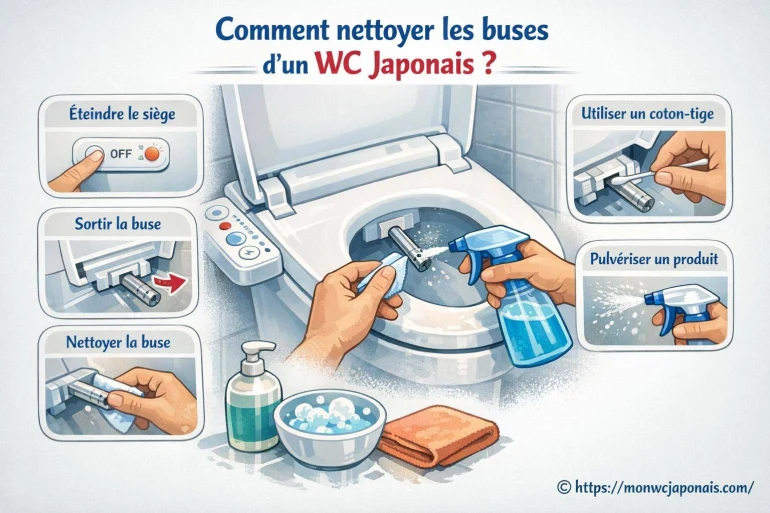 Comment nettoyer les buses d'un WC Japonais ?

Éteindre le siège

OFF

Sortir la buse

Nettoyer la buse

Utiliser un coton-tige

Pulvériser un produit

© https://monwcjaponais.com/