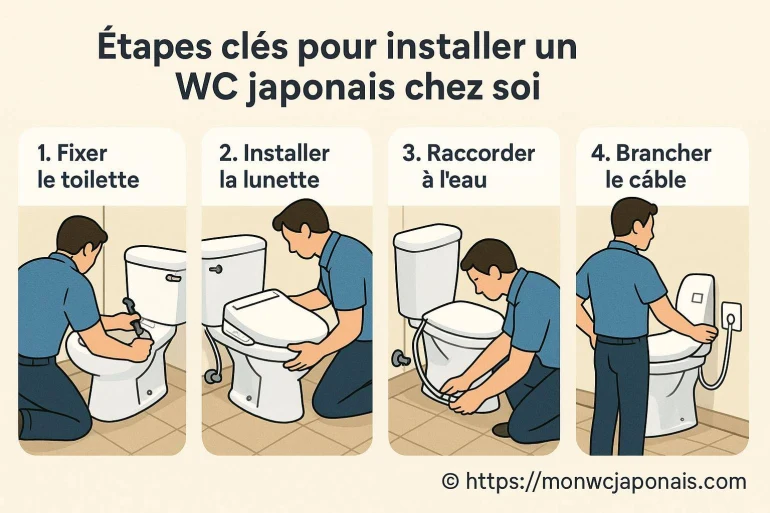 Étapes clés pour installer un WC japonais chez soi

1. Fixer le toilette

2. Installer la lunette

3. Raccorder à l'eau

4. Brancher le câble

© https://monwcjaponais.com